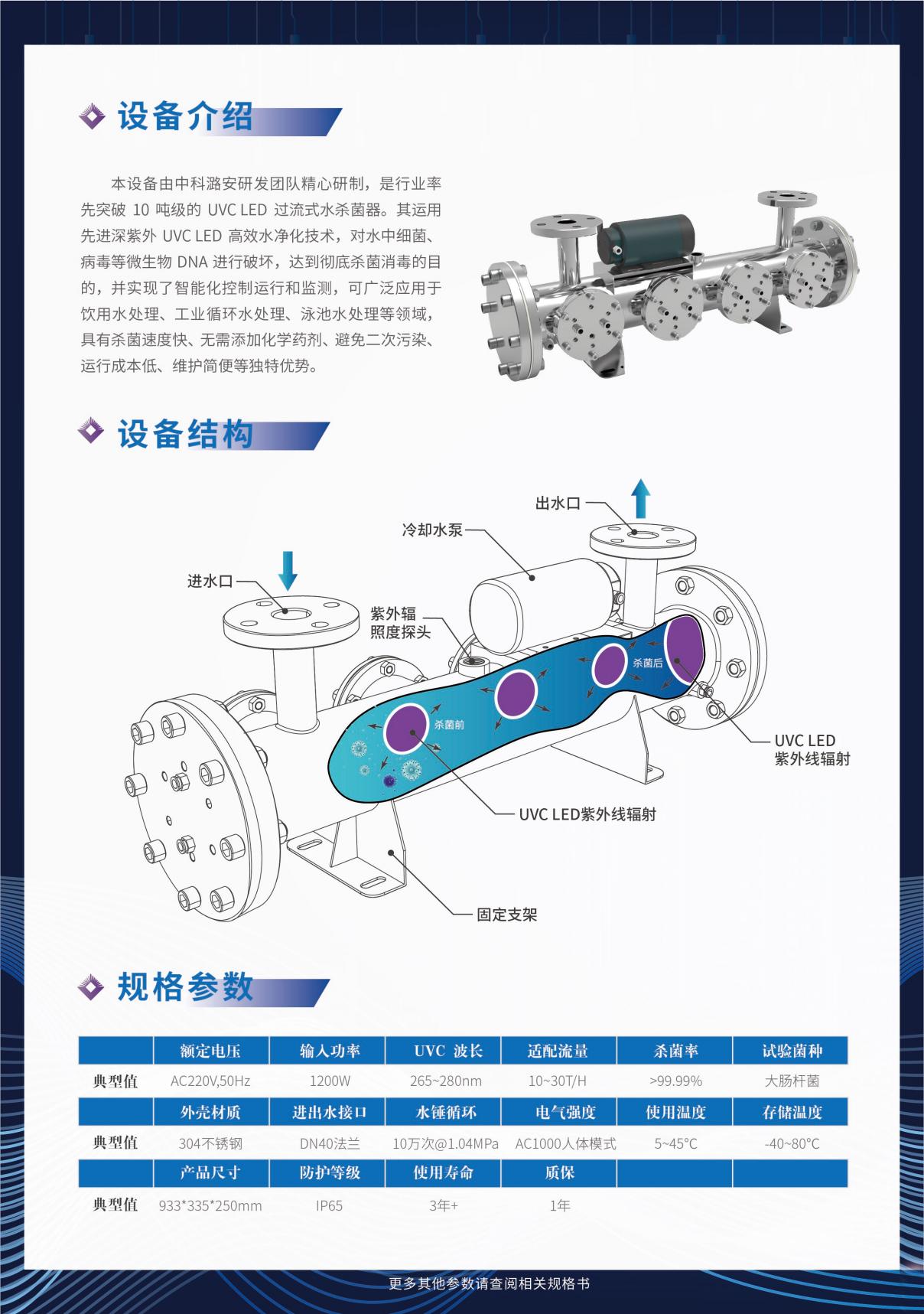 设备介绍

本设备由中科潞安研发团队精心研制，是行业率先突破 10 吨级的 UVC LED 过流式水杀菌器。其运用先进深紫外 UVC LED 高效水净化技术，对水中细菌、病毒等微生物 DNA 进行破坏，达到彻底杀菌消毒的目的，并实现了智能化控制运行和监测，可广泛应用于饮用水处理、工业循环水处理、泳池水处理等领域，具有杀菌速度快、无需添加化学药剂、避免二次污染、运行成本低、维护简便等独特优势。

设备结构

出水口
冷却水泵
进水口
紫外辐照度探头
杀菌后
杀菌前
UVC LED 紫外线辐射
UVC LED紫外线辐射
固定支架

规格参数

| | 额定电压 | 输入功率 | UVC 波长 | 适配流量 | 杀菌率 | 试验菌种 |
|---|---|---|---|---|---|---|
| 典型值 | AC220V,50Hz | 1200W | 265~280nm | 10~30T/H | >99.99% | 大肠杆菌 |
| | 外壳材质 | 进出水接口 | 水锤循环 | 电气强度 | 使用温度 | 存储温度 |
| 典型值 | 304不锈钢 | DN40法兰 | 10万次@1.04MPa | AC1000人体模式 | 5~45°C | -40~80°C |
| | 产品尺寸 | 防护等级 | 使用寿命 | 质保 | | |
| 典型值 | 933*335*250mm | IP65 | 3年+ | 1年 | | |

更多其他参数请查阅相关规格书